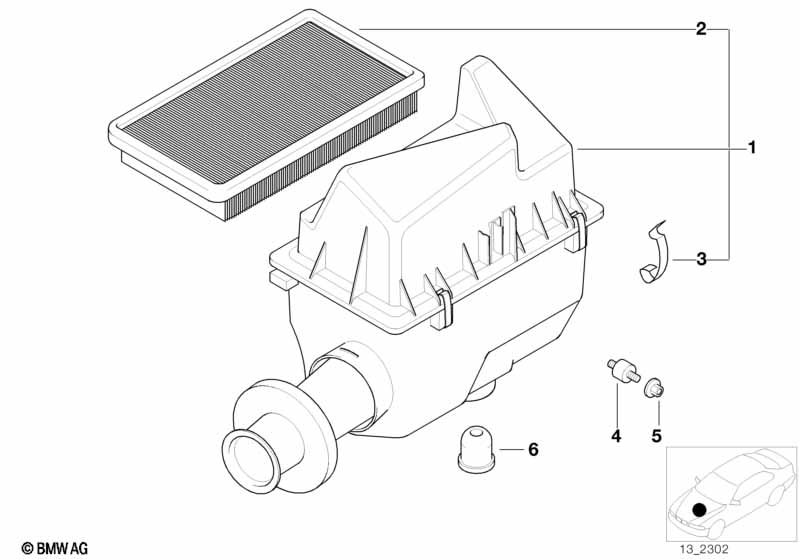 2
1
3
4
5
6
© BMW AG
13_2302