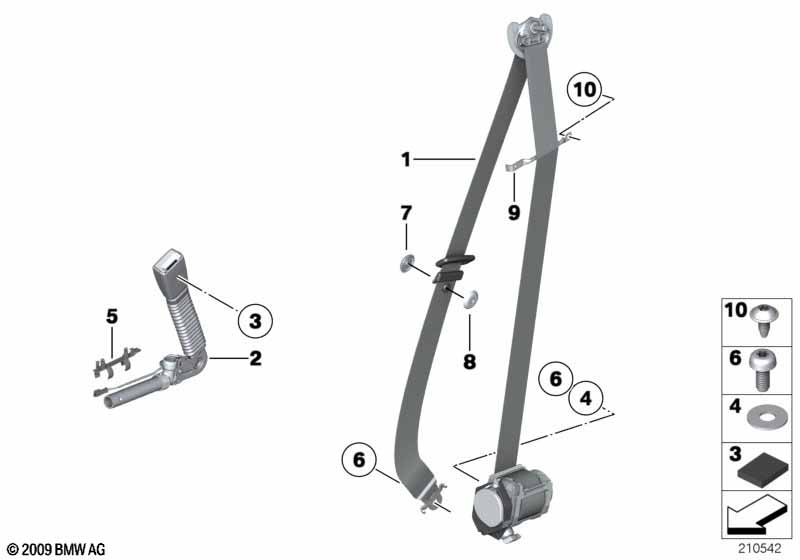 10
1
9
7
3
5
2
8
6
4
6
10
6
4
3
© 2009 BMW AG
210542