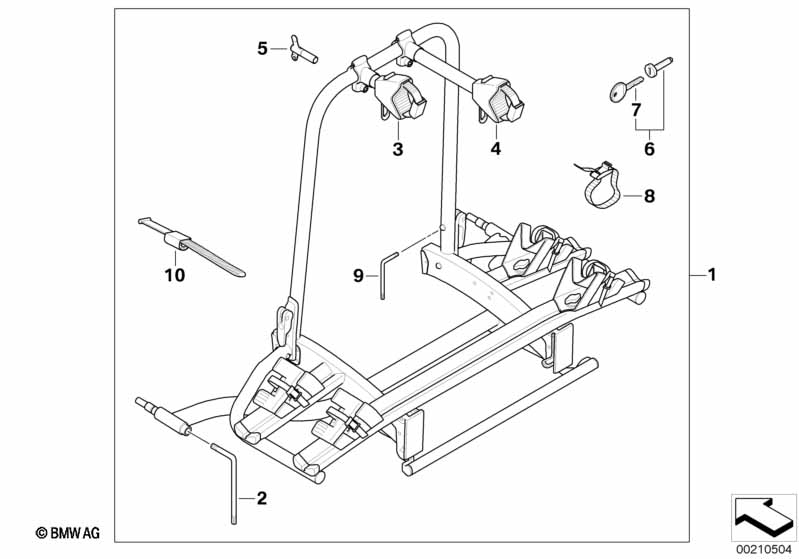 5
3
4
7
6
8
10
9
1
2
© BMW AG
00210504