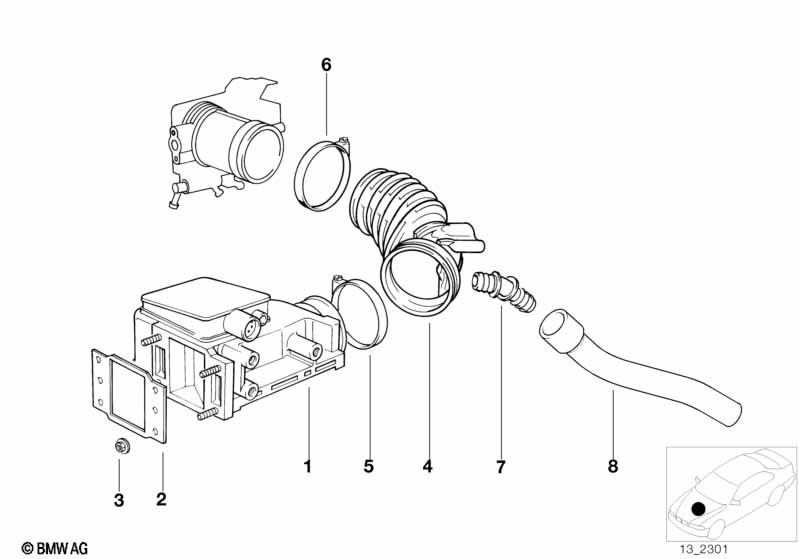 6

1
5
4
7
8

3
2

© BMW AG

13_2301