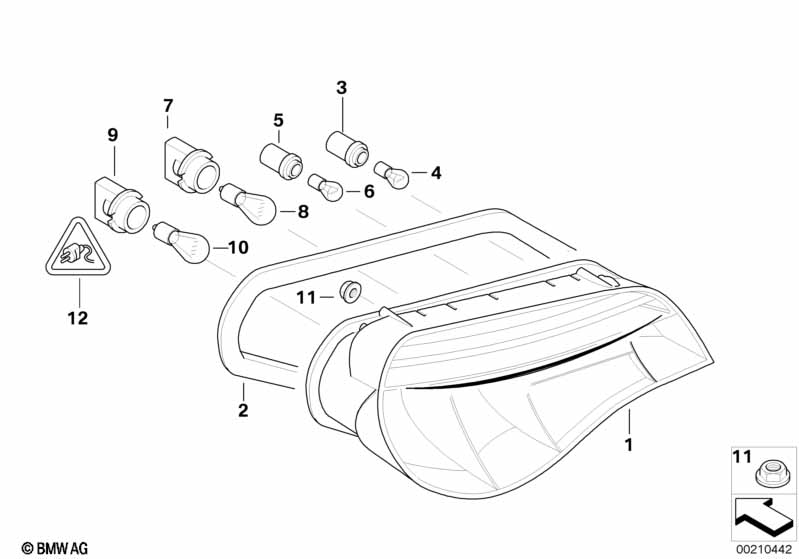 3
7
5
9
4
6
8
10
11
12
2
1
11
© BMW AG
00210442