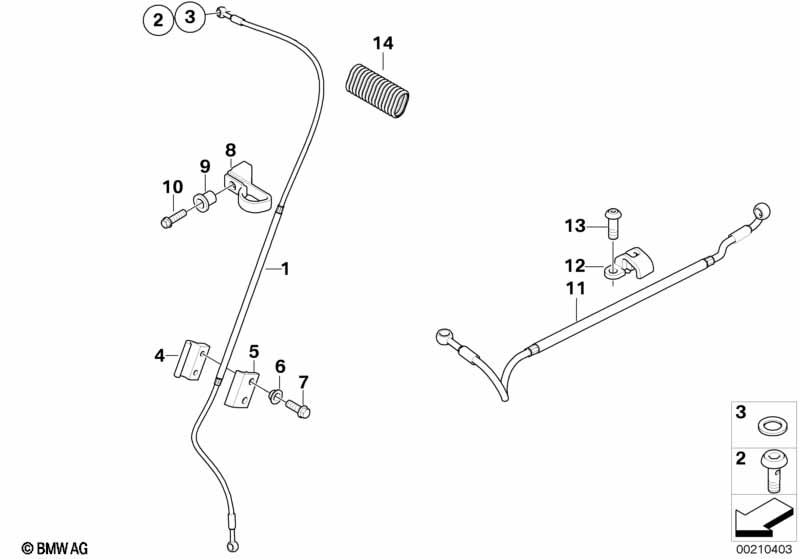 2 3
14
8
9
10
1
13
12
11
4
5
6
7
3
2
© BMW AG
00210403