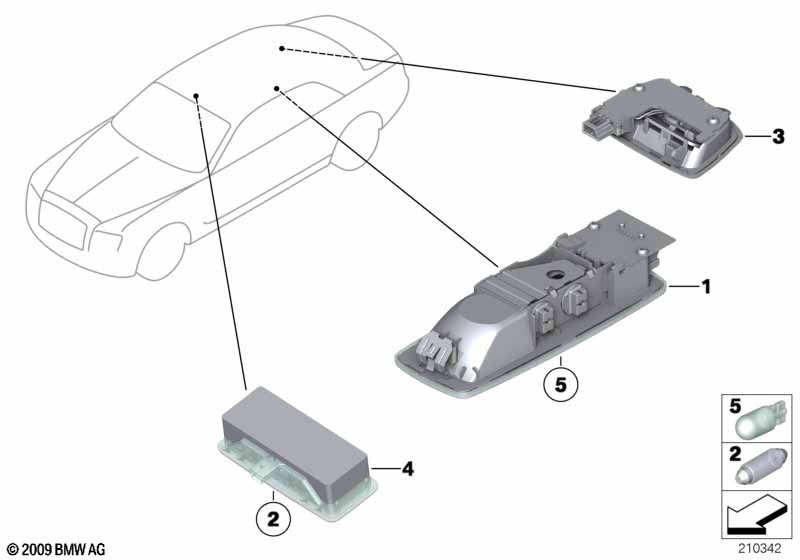 3

1

5

4

2

5

2

© 2009 BMW AG

210342