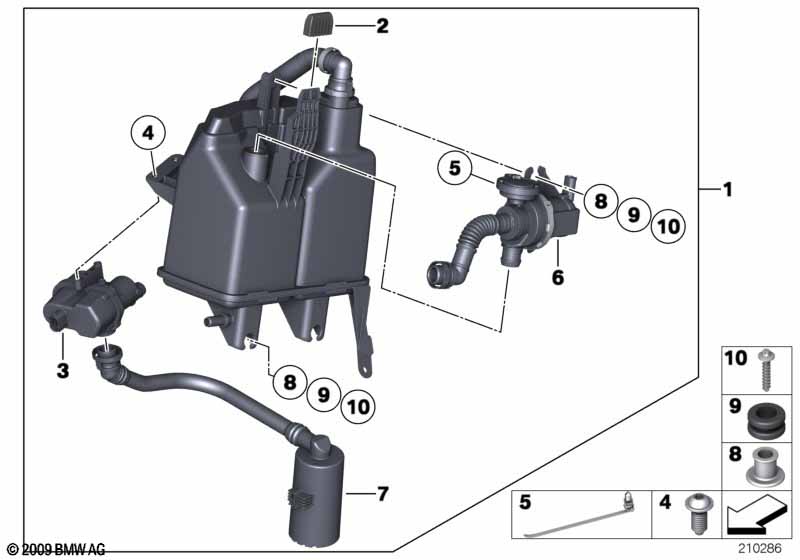 2

4

5

8

9

10

1

6

3

8

9

10

7

10

9

8

5

4

© 2009 BMW AG

210286