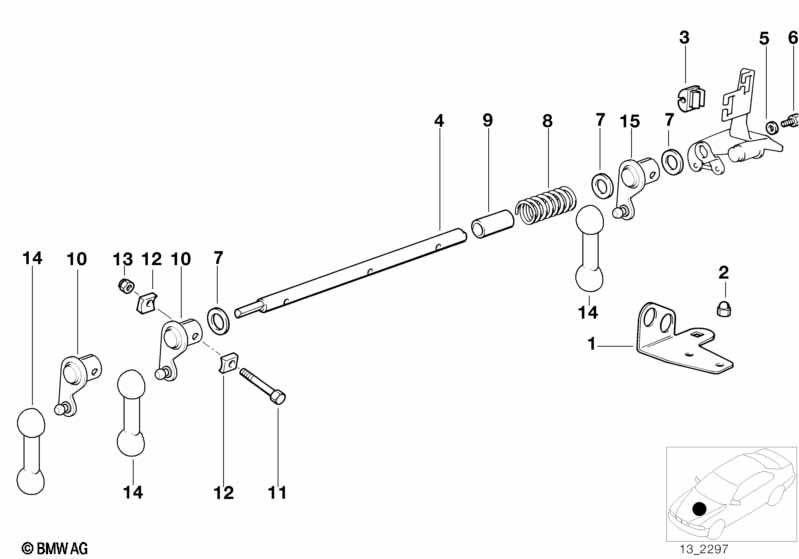 3
5
6
4
9
8
7
15
7
14
10
13
12
10
7
2
14
1
14
12
11
© BMW AG
13_2297