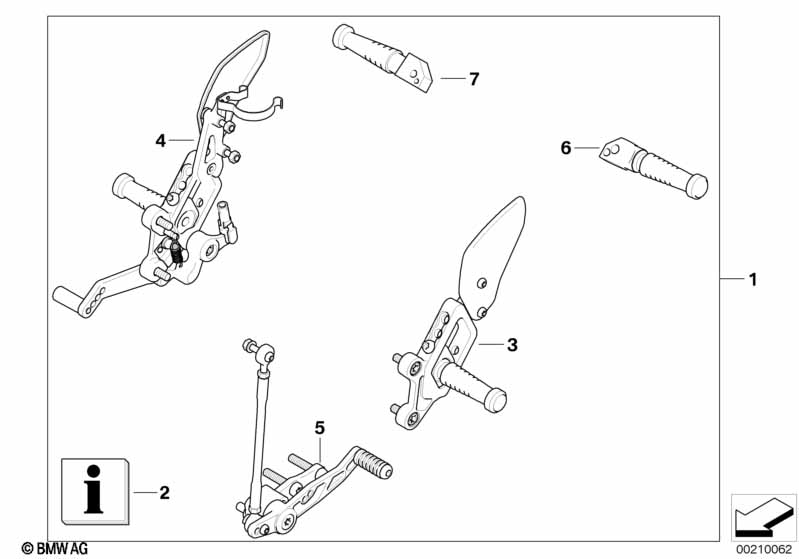 7
4
6
1
3
5
i
2
© BMW AG
00210062