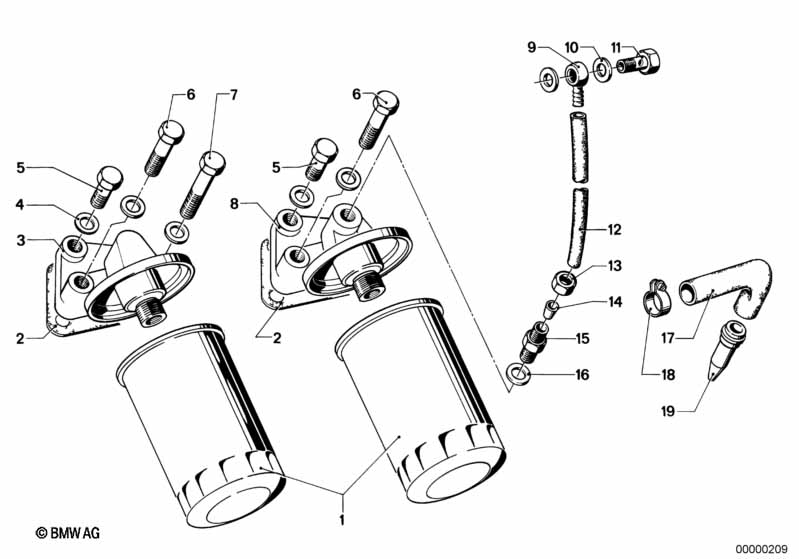 9
10
11
6
7
6
5
5
4
8
3
12
13
14
2
2
15
17
16
18
19
1
© BMW AG
00000209