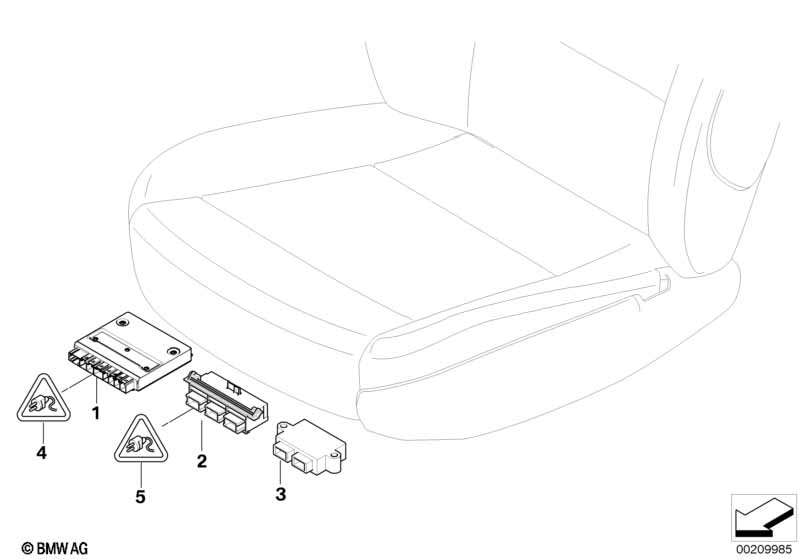 1

4

2

5

3

© BMW AG

00209985