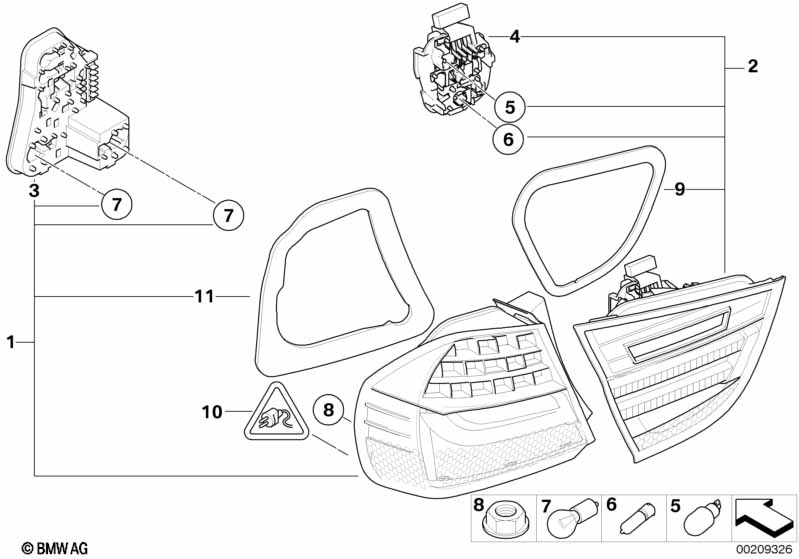 4
2
5
6
3
7
7
9
11
1
10
8
8
7
6
5
© BMW AG
00209326