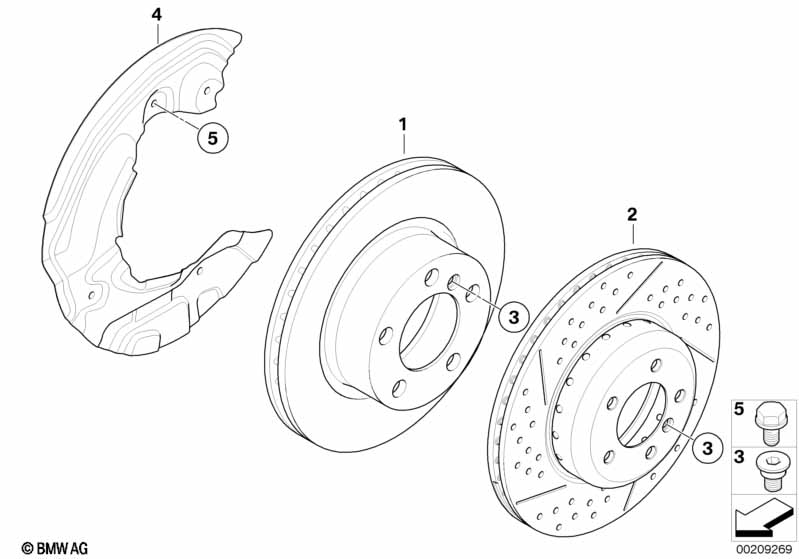 4

5

1

3

2

3

5

3

© BMW AG

00209269