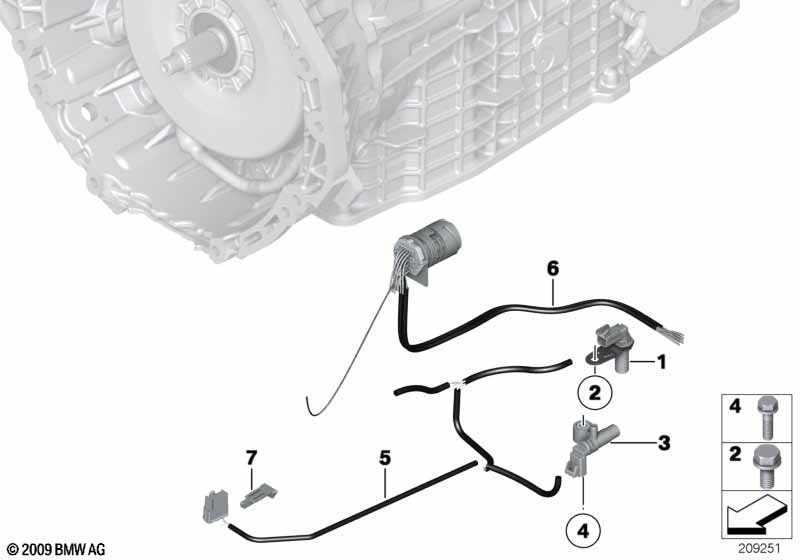 6
1
2
3
7
5
4
4
2
© 2009 BMW AG
209251