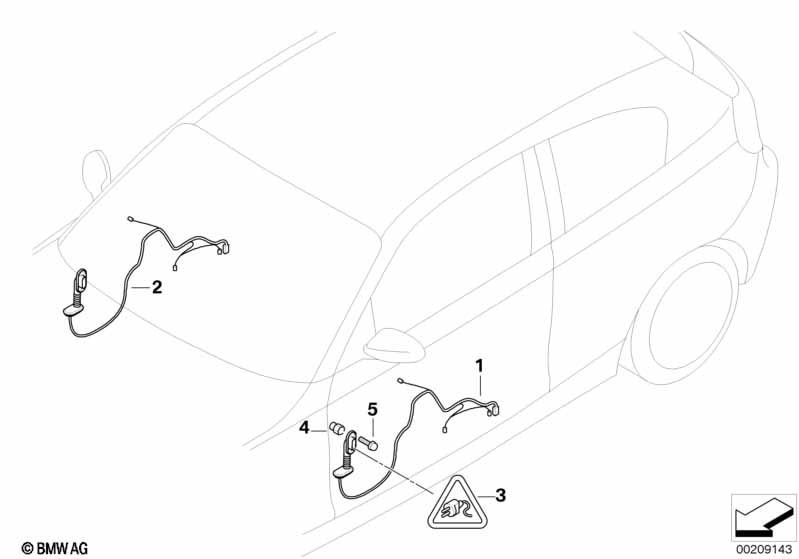 2

1

5

4

3

© BMW AG

00209143