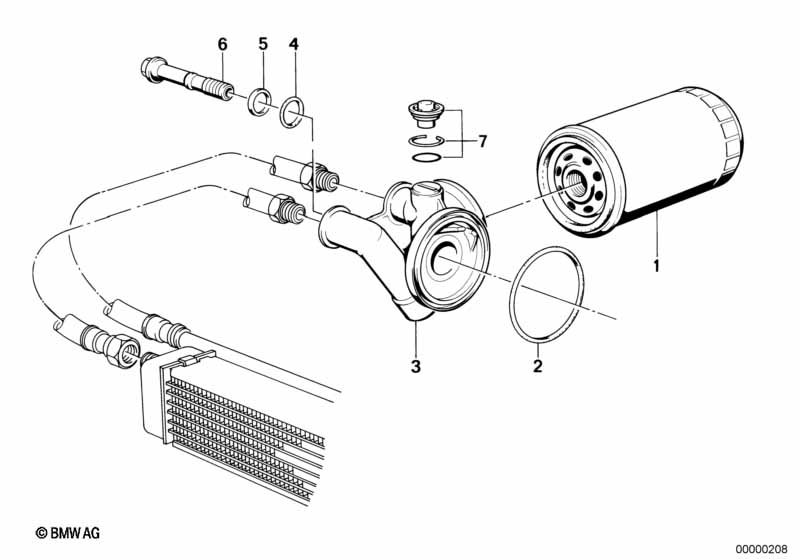 6
5
4
7
1
3
2
© BMW AG
00000208