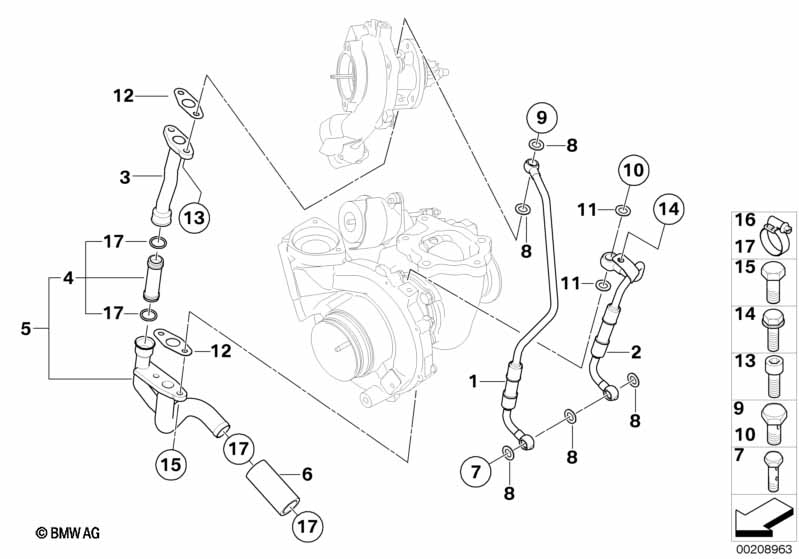 12
3
13
17
4
17
5
12
15
17
6
17
9
8
8
10
11
14
11
2
1
8
8
7
8
16
17
15
14
13
9
10
7
© BMW AG
00208963