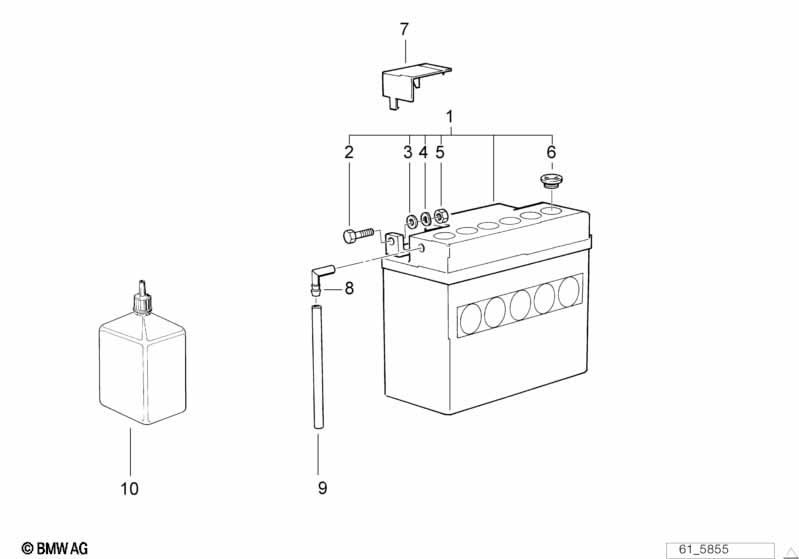 7
1
2
3
4
5
6
8
10
9
© BMW AG
61_5855