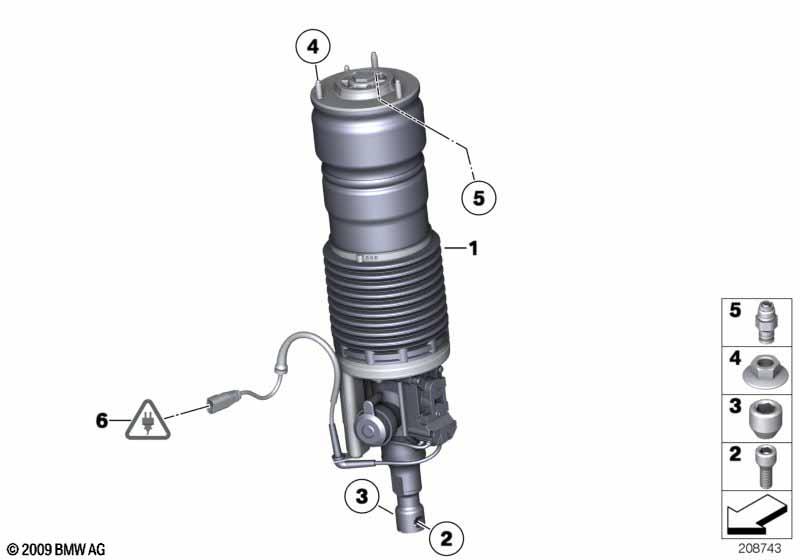 4
5
1
6
3
2
5
4
3
2
© 2009 BMW AG
208743