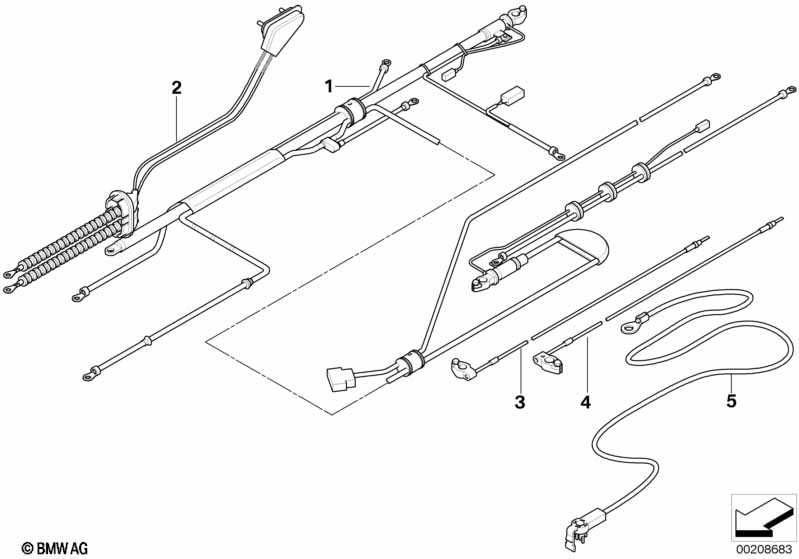 2
1
3
4
5
© BMW AG
00208683