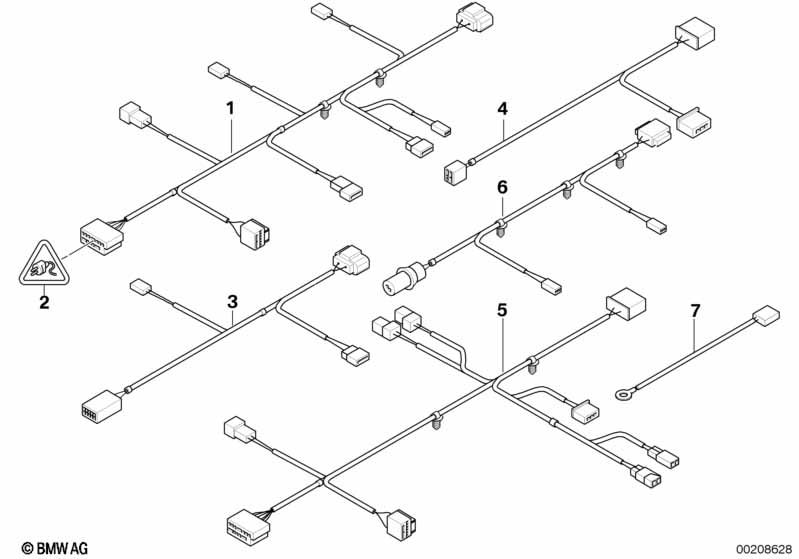 1
4
6
2
3
5
7
© BMW AG
00208628