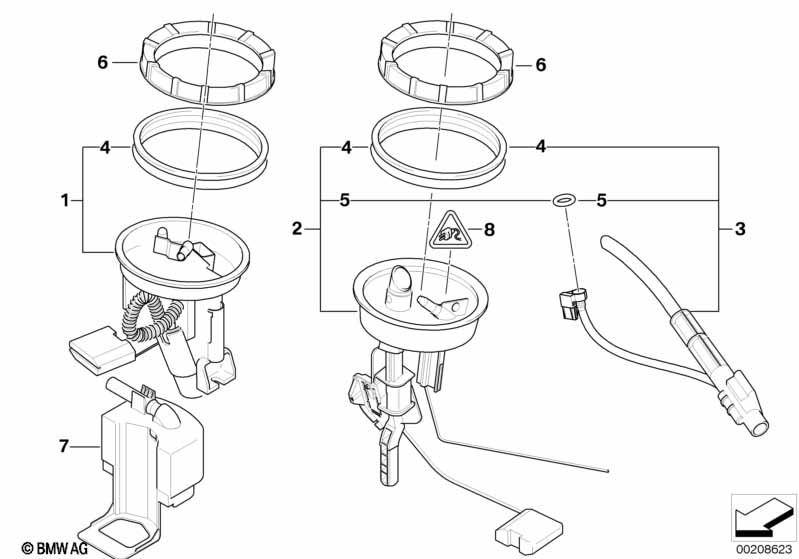 6
6
4
4
4
1
5
5
2
8
3
7
© BMW AG
00208623