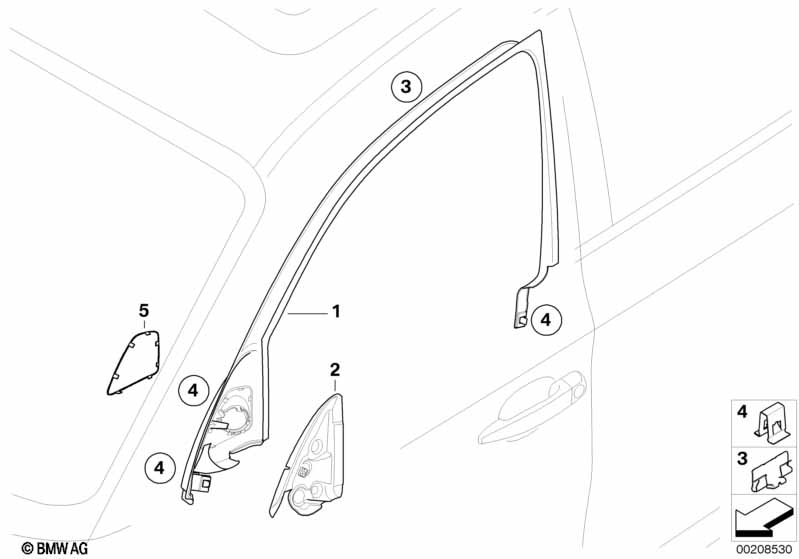 3
1
4
5
2
4
4
4
3
© BMW AG
00208530