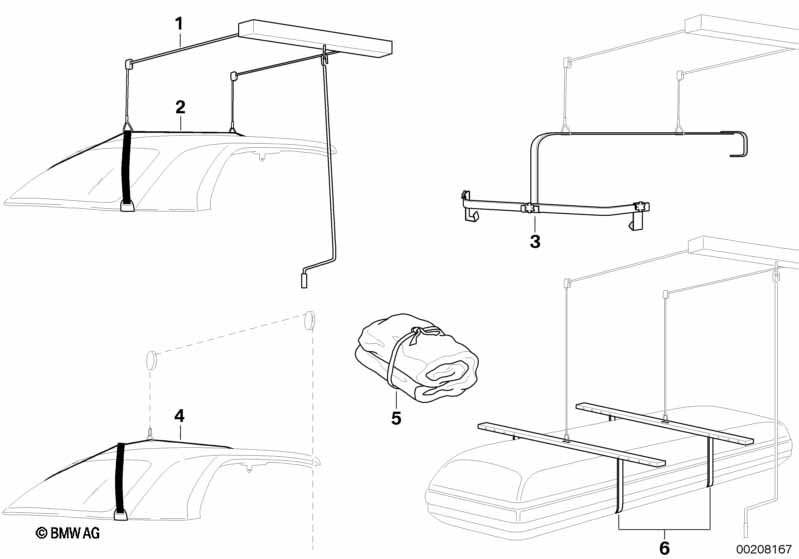 1
2
3
4
5
6
© BMW AG
00208167