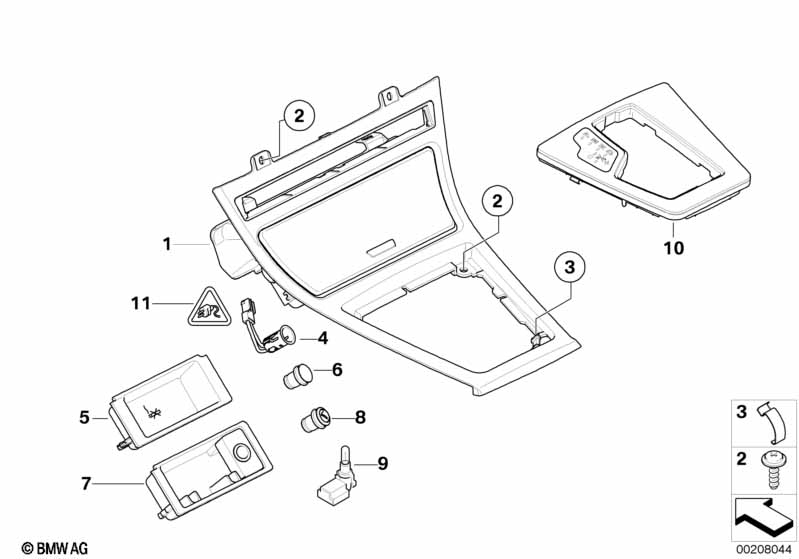 2
2
3
1
10
11
4
6
5
8
9
7
3
2
© BMW AG
00208044