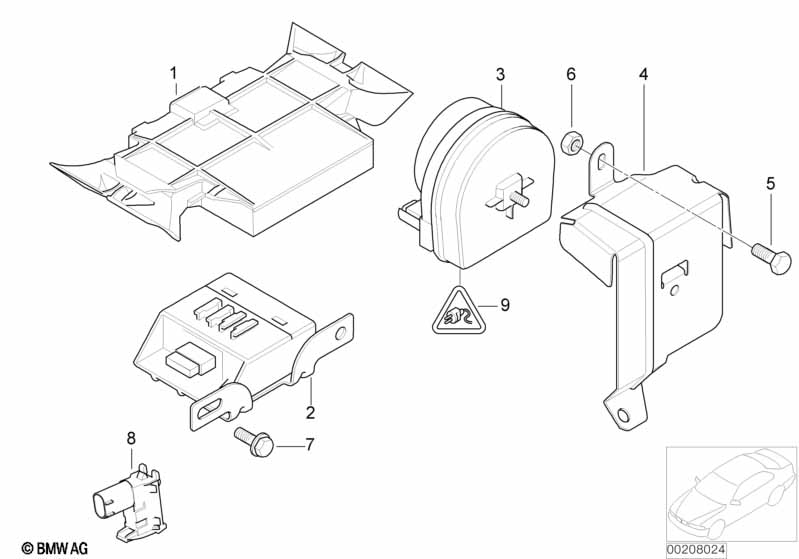 1
3
6
4
5
9
2
7
8
© BMW AG
00208024