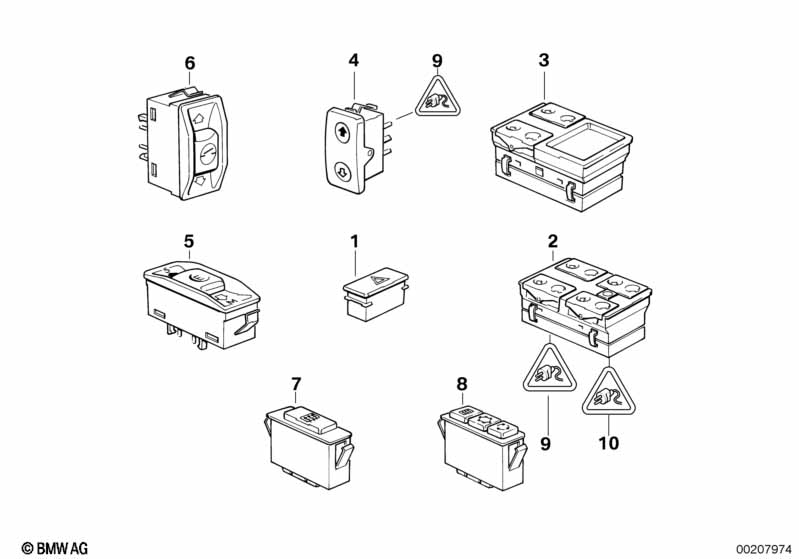 6
4
9
3
5
1
2
7
8
9
10
© BMW AG
00207974