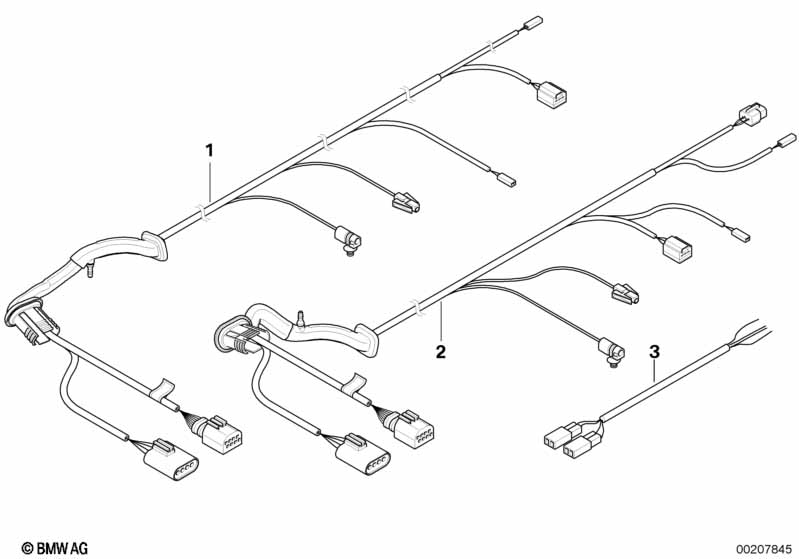 1

2

3

© BMW AG

00207845