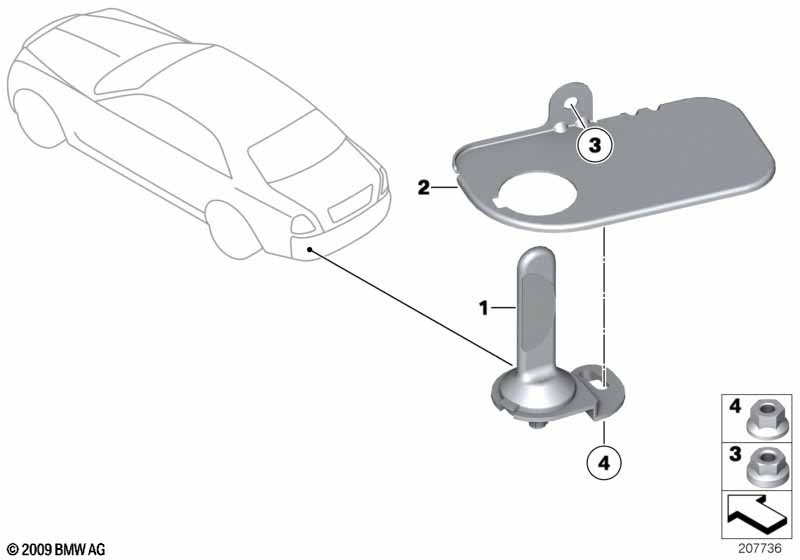 3
2
1
4
4
3
© 2009 BMW AG
207736