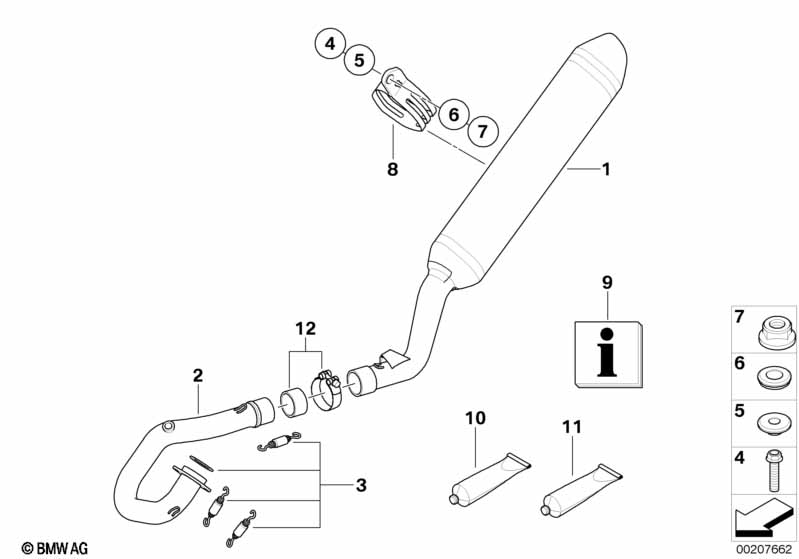 4
5
6
7
8
1
9
i
12
2
10
11
3
7
6
5
4
© BMW AG
00207662