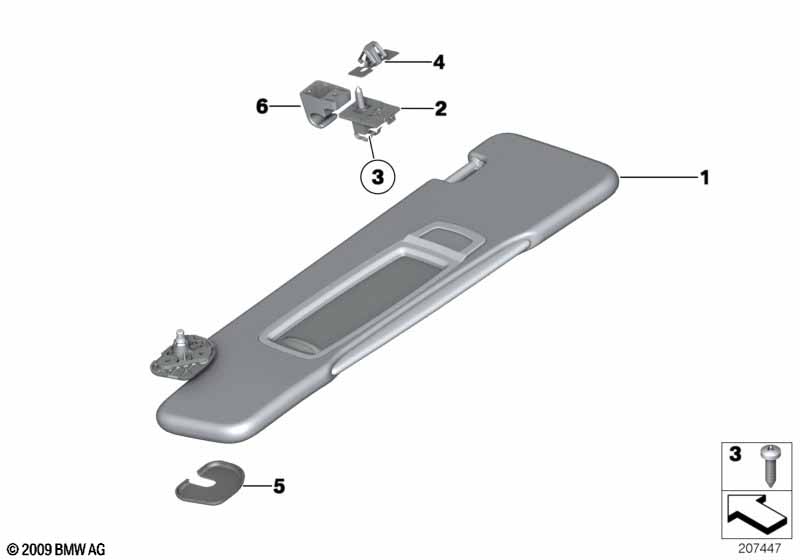 4
6
2
3
1
5
3
© 2009 BMW AG
207447