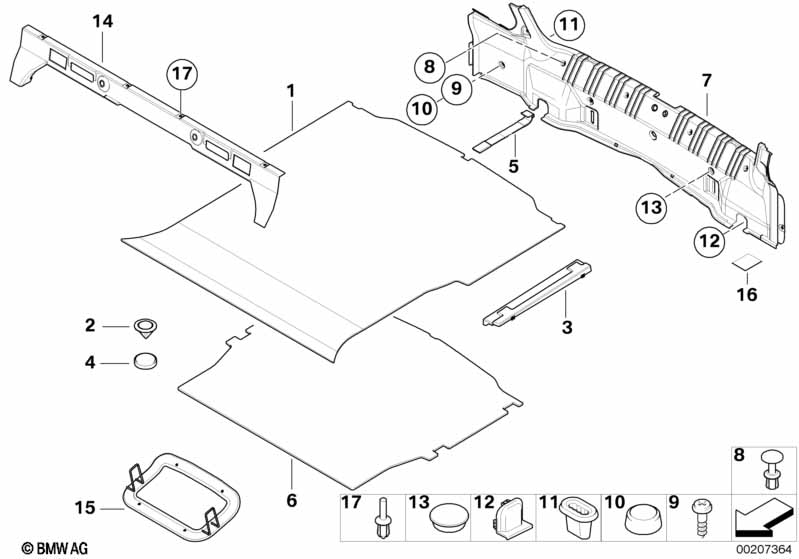 14
17
1
11
8
9
10
7
5
13
12
16
3
2
4
6
15
8
17
13
12
11
10
9
© BMW AG
00207364