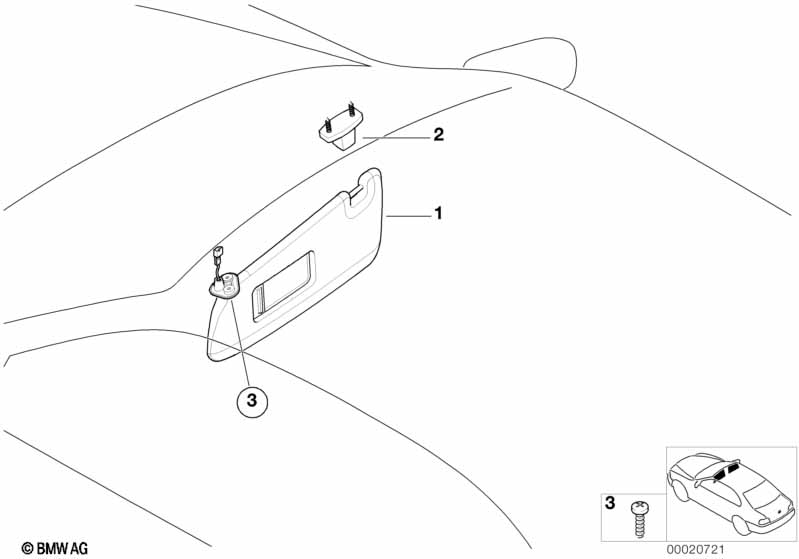 2

1

3

3

© BMW AG

00020721