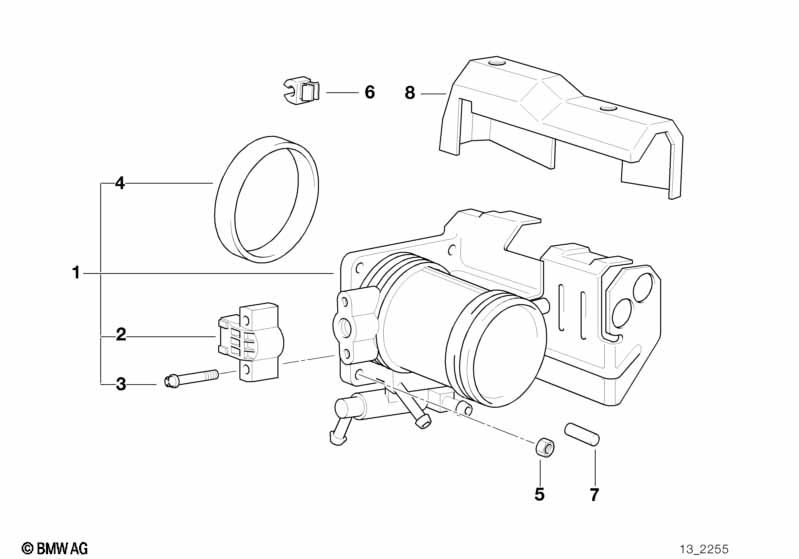 6
8
4
1
2
3
5
7
© BMW AG
13_2255