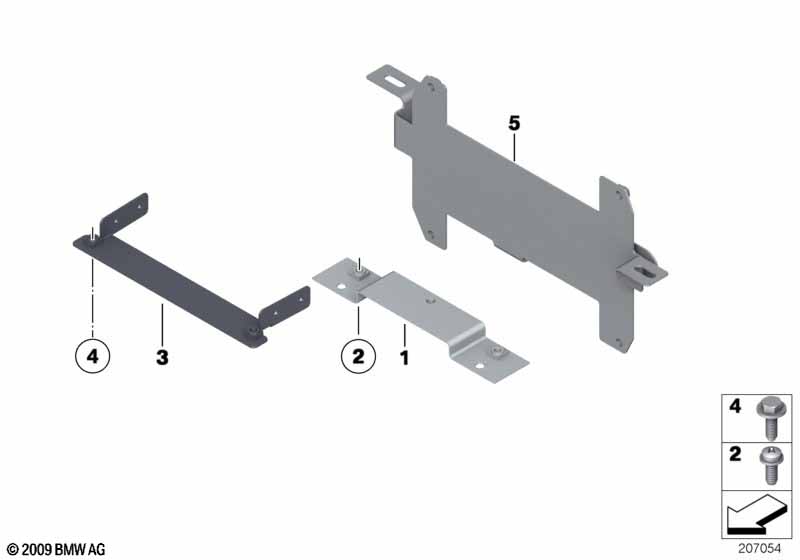 5

4
3
2
1

4
2

© 2009 BMW AG
207054