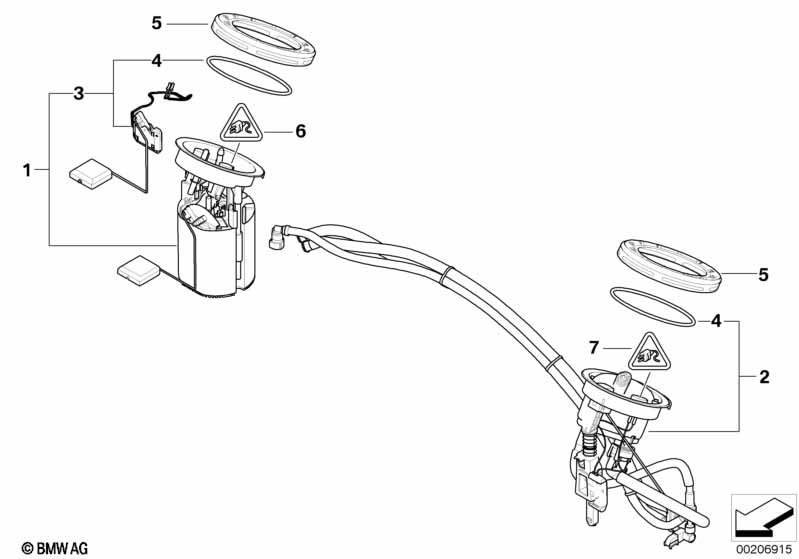 5
4
3
6
1
5
4
7
2
© BMW AG
00206915