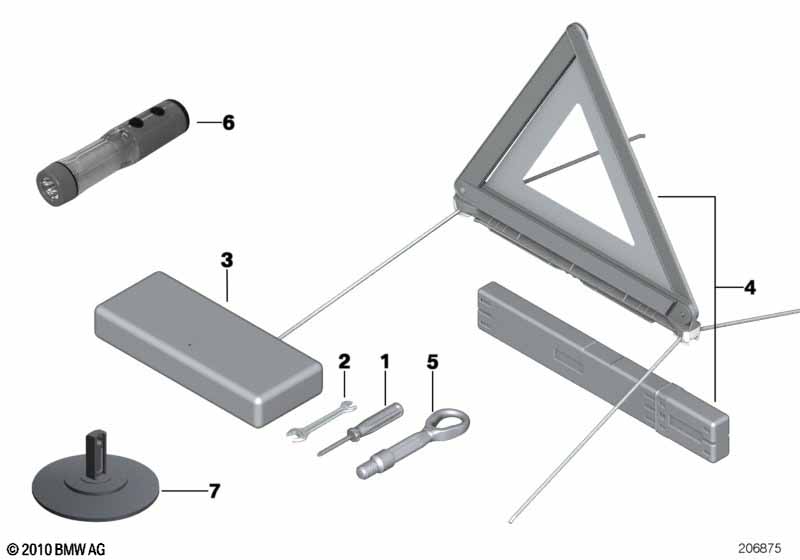 6

3

4

2

1

5

7

© 2010 BMW AG

206875