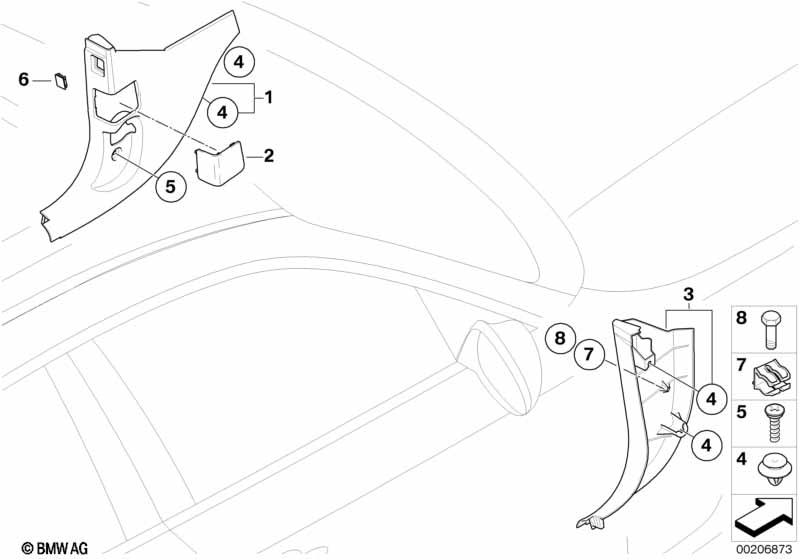 6
4
1
4
2
5
3
8
7
4
4
8
7
5
4
© BMW AG
00206873