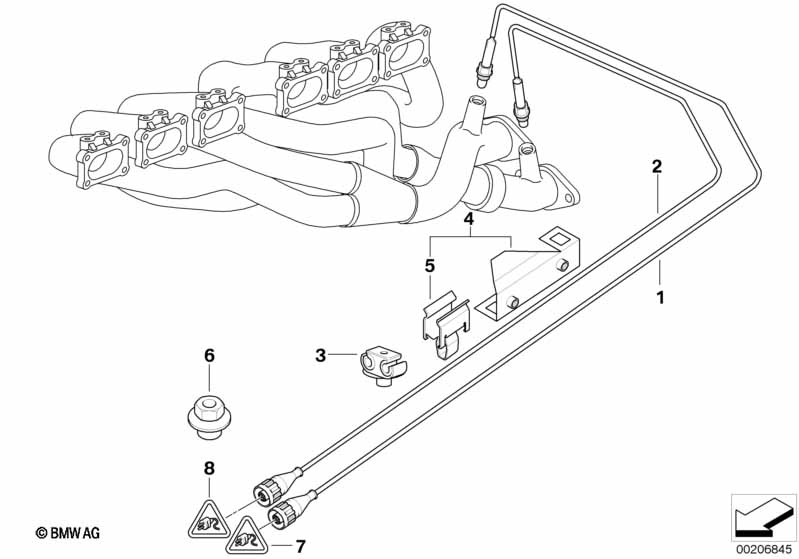 2
4
5
1
3
6
8
7
© BMW AG
00206845