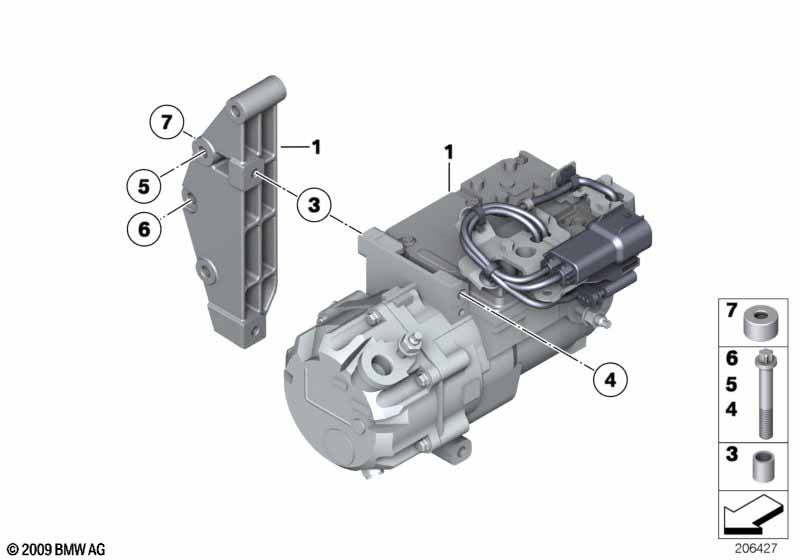 7
1
5
3
6
1
4
7
6
5
4
3
© 2009 BMW AG
206427