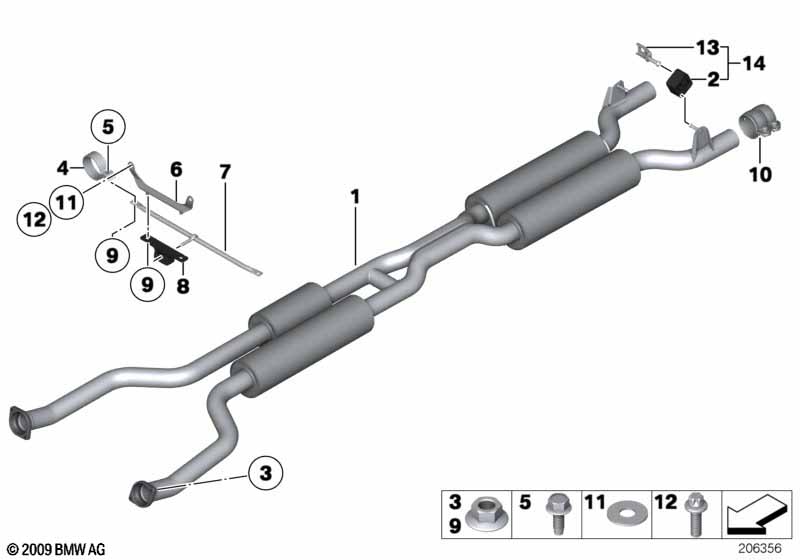 13
14
2
10
5
4
6
7
11
12
1
9
9
8
3
3
9
5
11
12
© 2009 BMW AG
206356