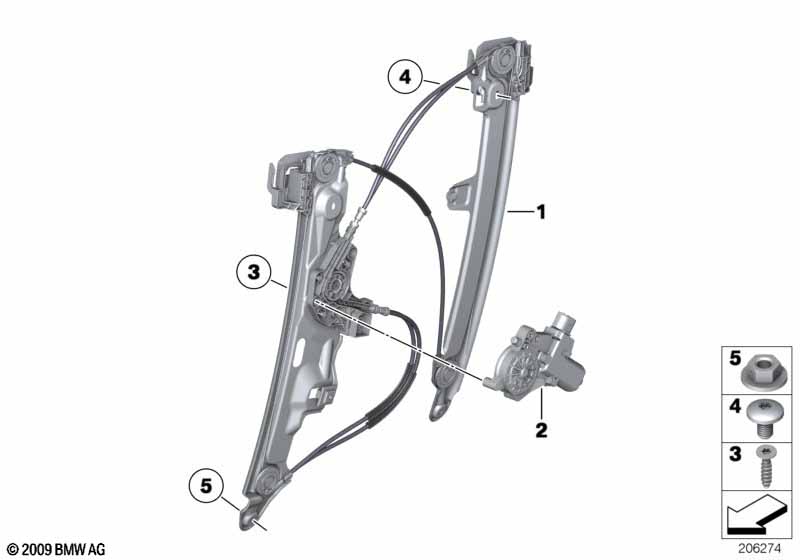 4
1
3
2
5
5
4
3
© 2009 BMW AG
206274