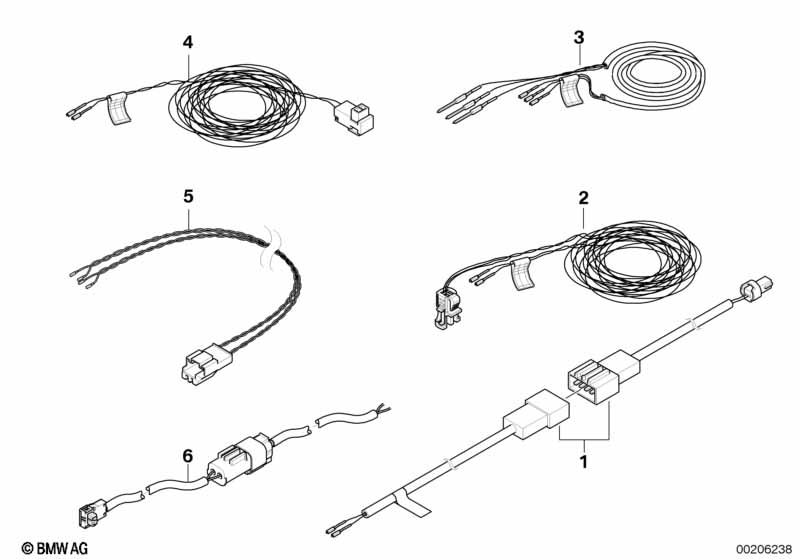 4
3
5
2
6
1
© BMW AG
00206238