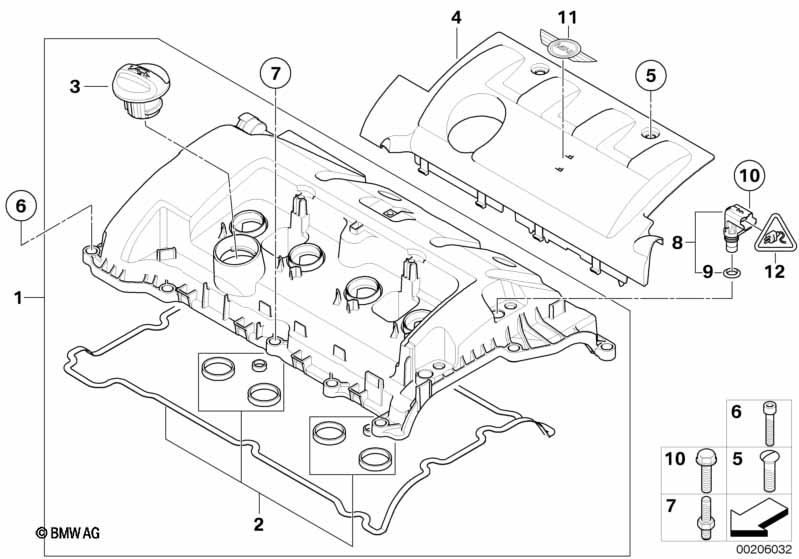 4
11
3
7
5
6
10
8
9
12
1
2
6
10
5
7
© BMW AG
00206032