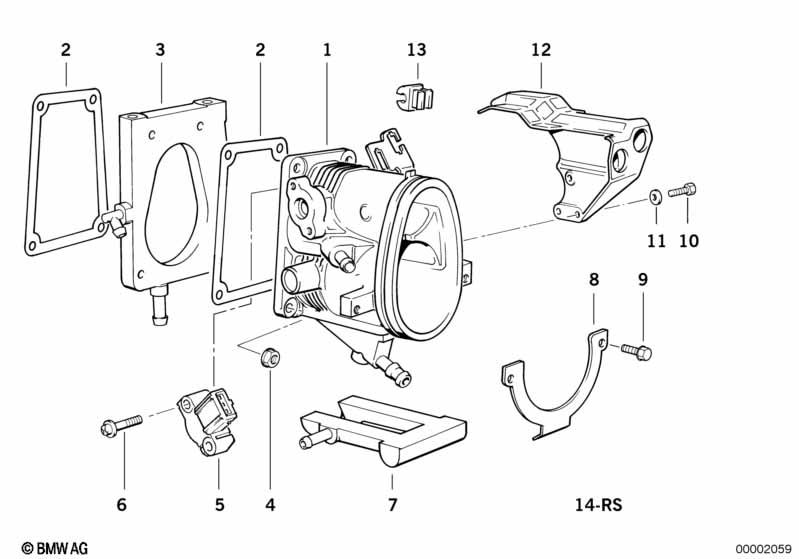 2 3 2 1 13 12

11 10

8 9

6 5 4 7 14-RS

© BMW AG

00002059