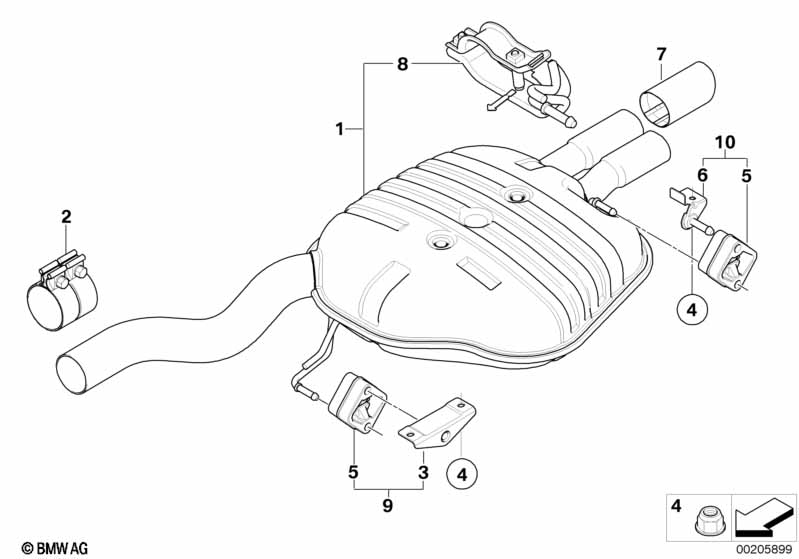 8
7
1
10
6
5
2
4
5
3
4
9
4
© BMW AG
00205899