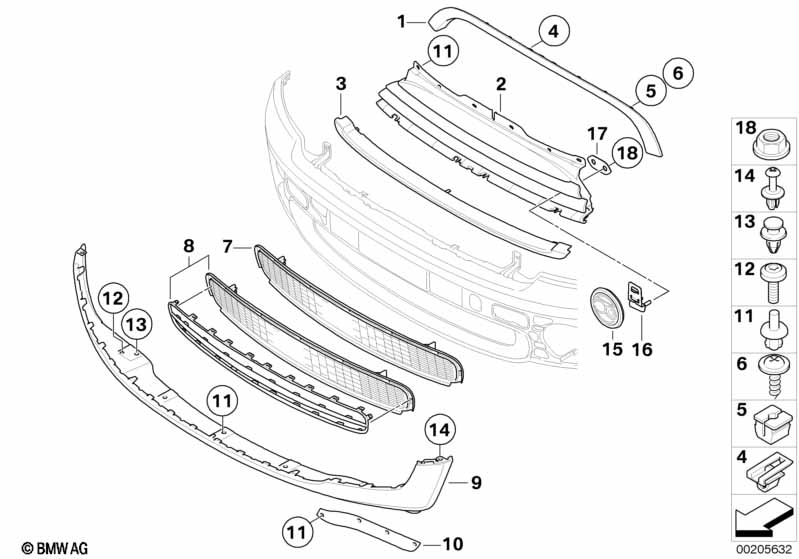 1
4
11
6
5
3
2
17
18
8
7
12
13
15
16
11
14
9
11
10
18
14
13
12
11
6
5
4
© BMW AG
00205632