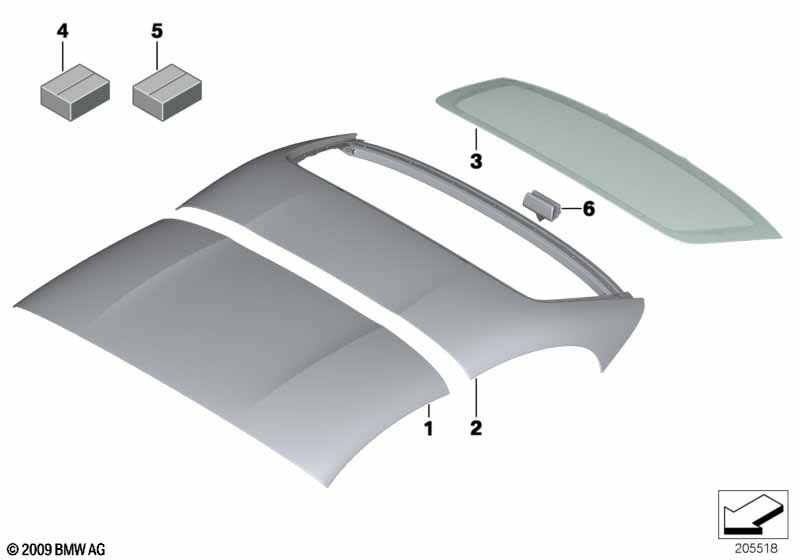 4
5
3
6
1
2
© 2009 BMW AG
205518