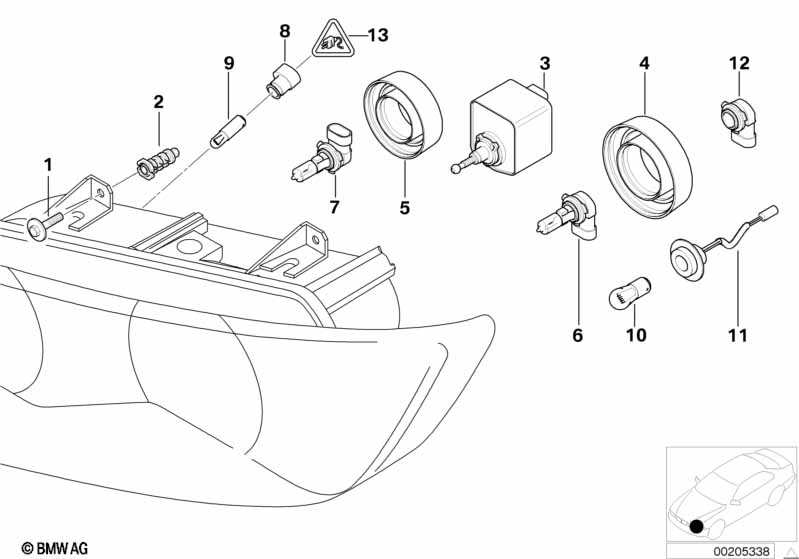 8
13
9
3
4
12
2
1
7
5
6
10
11
© BMW AG
00205338